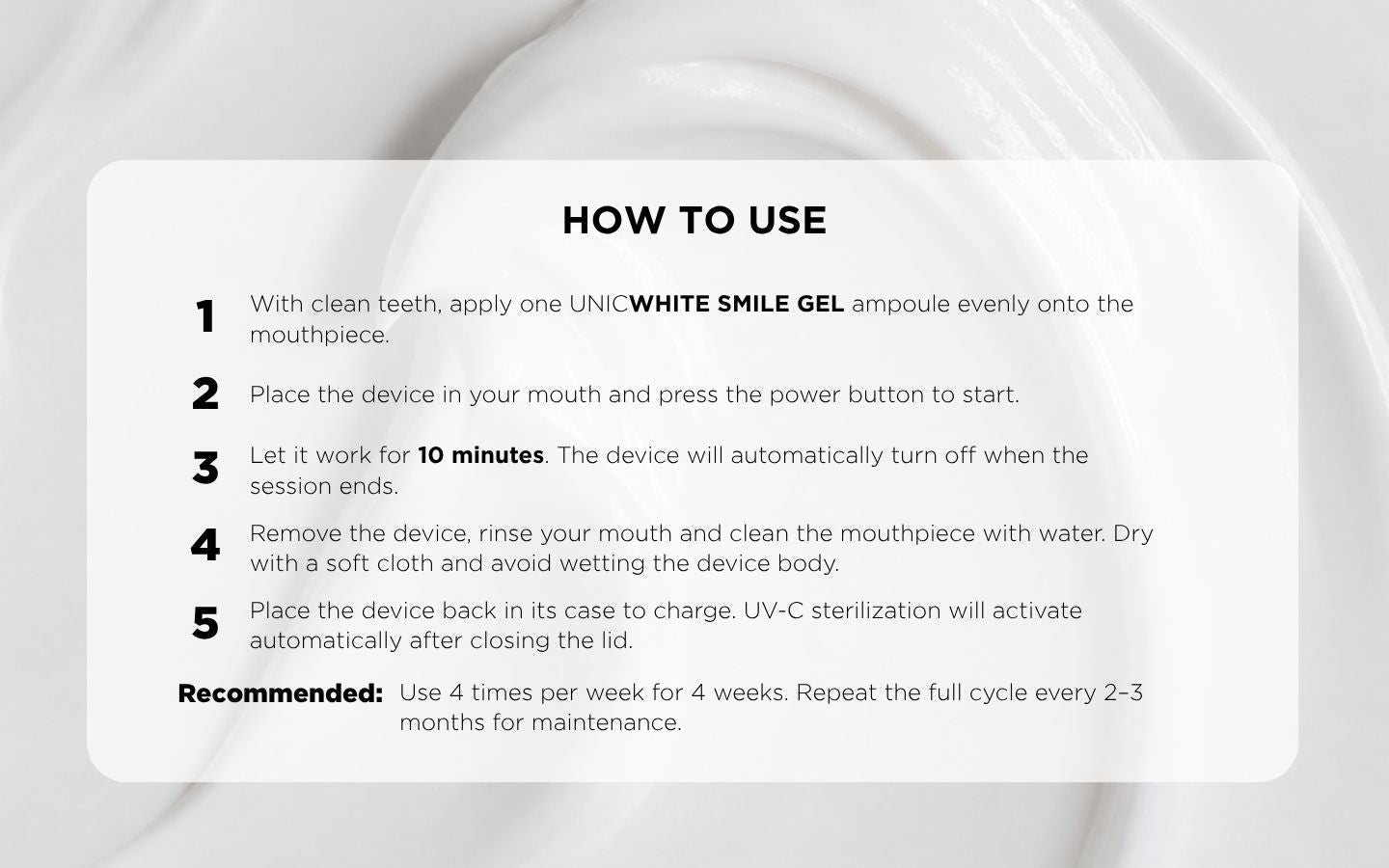 HOW TO USE

1 With clean teeth, apply one UNICWHITE SMILE GEL ampoule evenly onto the mouthpiece.

2 Place the device in your mouth and press the power button to start.

3 Let it work for 10 minutes. The device will automatically turn off when the session ends.

4 Remove the device, rinse your mouth and clean the mouthpiece with water. Dry with a soft cloth and avoid wetting the device body.

5 Place the device back in its case to charge. UV-C sterilization will activate automatically after closing the lid.

Recommended: Use 4 times per week for 4 weeks. Repeat the full cycle every 2–3 months for maintenance.